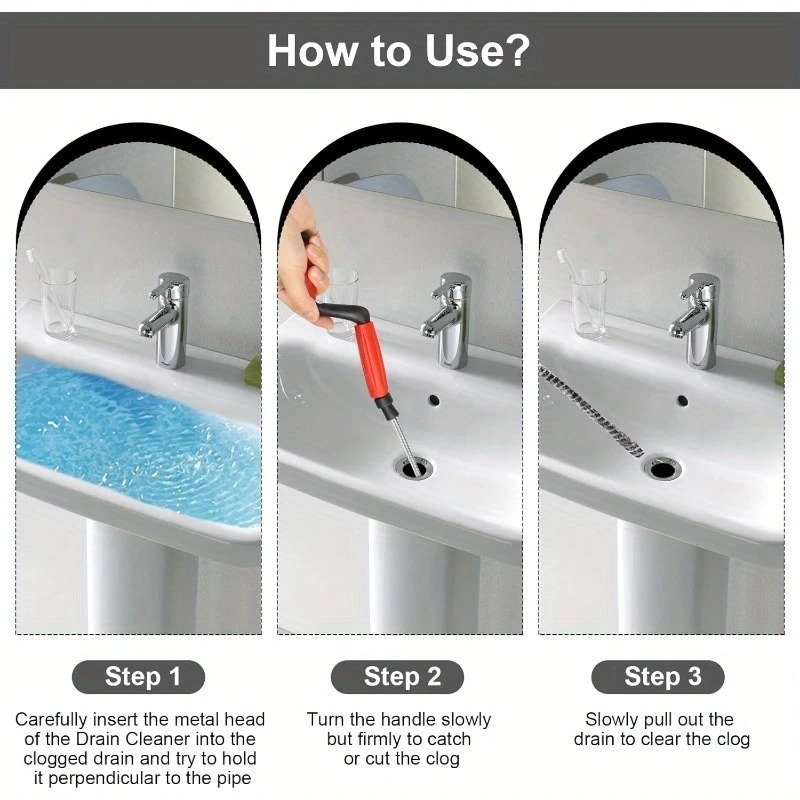 How to Use?

Step 1

Carefully insert the metal head of the Drain Cleaner into the clogged drain and try to hold it perpendicular to the pipe

Step 2

Turn the handle slowly but firmly to catch or cut the clog

Step 3

Slowly pull out the drain to clear the clog