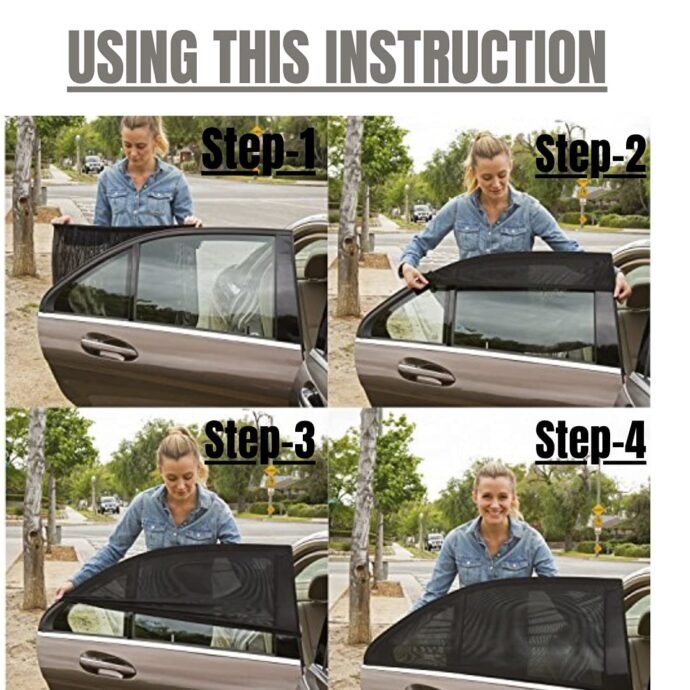 USING THIS INSTRUCTION

Step-1

Step-2

Step-3

Step-4